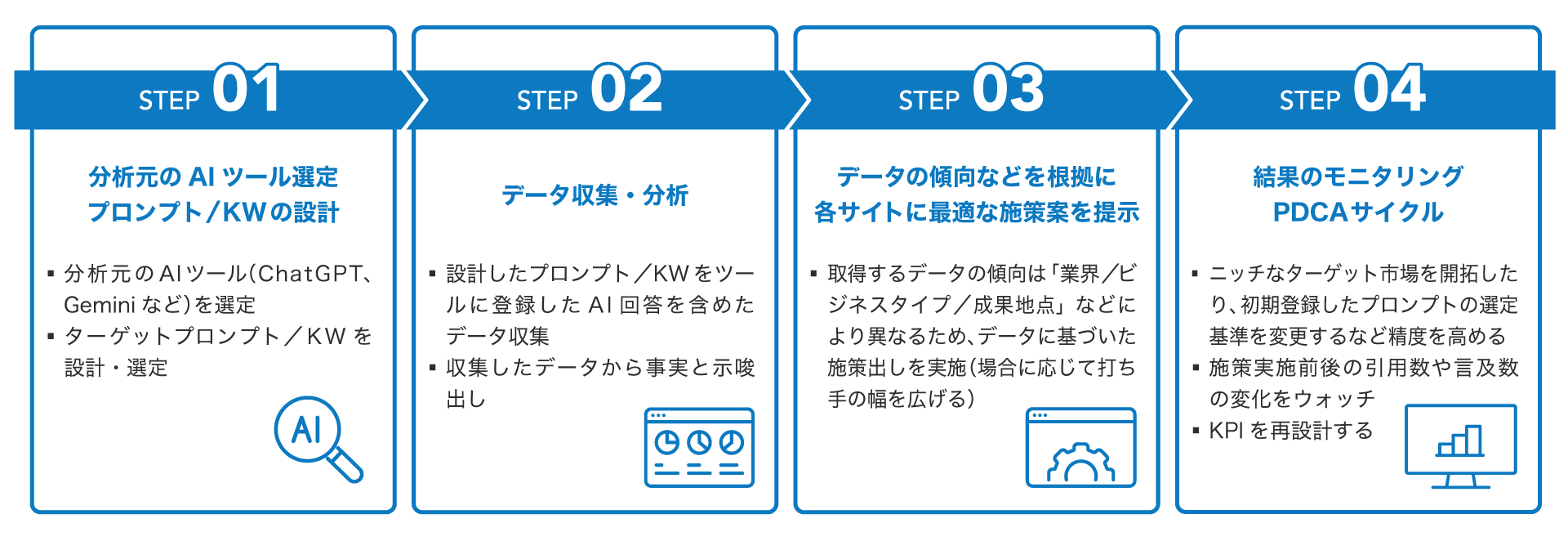 STEP 01

分析元の AI ツール選定
プロンプト／KWの設計

▪ 分析元のAIツール(ChatGPT、Gemini など)を選定
▪ ターゲットプロンプト／KW を設計・選定

AI

STEP 02

データ収集・分析

▪ 設計したプロンプト／KWをツールに登録した AI 回答を含めたデータ収集
▪ 収集したデータから事実と示唆出し

STEP 03

データの傾向などを根拠に
各サイトに最適な施策案を提示

▪ 取得するデータの傾向は「業界／ビジネスタイプ／成果地点」などにより異なるため、データに基づいた施策出しを実施(場合に応じて打ち手の幅を広げる)

STEP 04

結果のモニタリング
PDCAサイクル

▪ ニッチなターゲット市場を開拓したり、初期登録したプロンプトの選定基準を変更するなど精度を高める
▪ 施策実施前後の引用数や言及数の変化をウォッチ
▪ KPI を再設計する