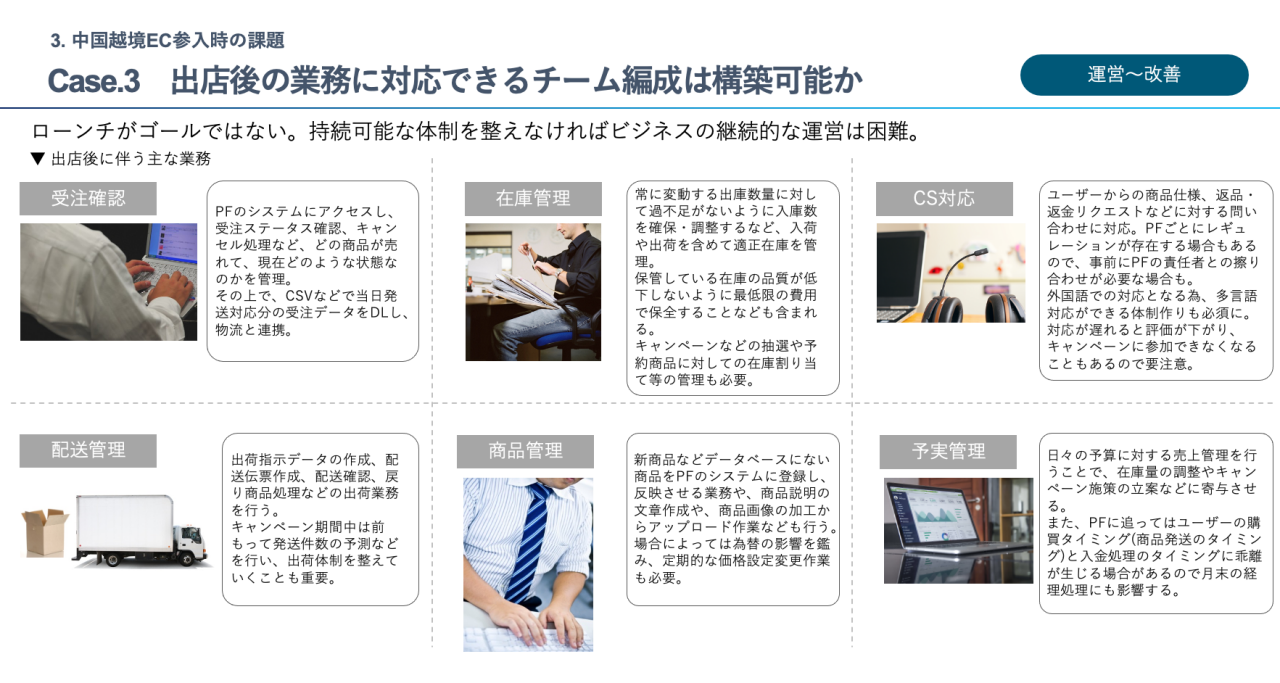 3. 中国越境EC参入時の課題

Case.3　出店後の業務に対応できるチーム編成は構築可能か

運営〜改善

ローンチがゴールではない。持続可能な体制を整えなければビジネスの継続的な運営は困難。

▼ 出店後に伴う主な業務

受注確認

PFのシステムにアクセスし、受注ステータス確認、キャンセル処理など、どの商品が売れて、現在どのような状態なのかを管理。
その上で、CSVなどで当日発送対応分の受注データをDLし、物流と連携。

在庫管理

常に変動する出庫数量に対して過不足がないように入庫数を確保・調整するなど、入荷や出荷を含めて適正在庫を管理。
保管している在庫の品質が低下しないように最低限の費用で保全することなども含まれる。
キャンペーンなどの抽選や予約商品に対しての在庫割り当て等の管理も必要。

CS対応

ユーザーからの商品仕様、返品・返金リクエストなどに対する問い合わせに対応。PFごとにレギュレーションが存在する場合もあるので、事前にPFの責任者との擦り合わせが必要な場合も。
外国語での対応となる為、多言語対応ができる体制作りも必須に。
対応が遅れると評価が下がり、キャンペーンに参加できなくなることもあるので要注意。

配送管理

出荷指示データの作成、配送伝票作成、配送確認、戻り商品処理などの出荷業務を行う。
キャンペーン期間中は前もって発送件数の予測などを行い、出荷体制を整えていくことも重要。

商品管理

新商品などデータベースにない商品をPFのシステムに登録し、反映させる業務や、商品説明の文章作成や、商品画像の加工からアップロード作業なども行う。
場合によっては為替の影響を鑑み、定期的な価格設定変更作業も必要。

予実管理

日々の予算に対する売上管理を行うことで、在庫量の調整やキャンペーン施策の立案などに寄与させる。
また、PFに追ってはユーザーの購買タイミング(商品発送のタイミング)と入金処理のタイミングに乖離が生じる場合があるので月末の経理処理にも影響する。